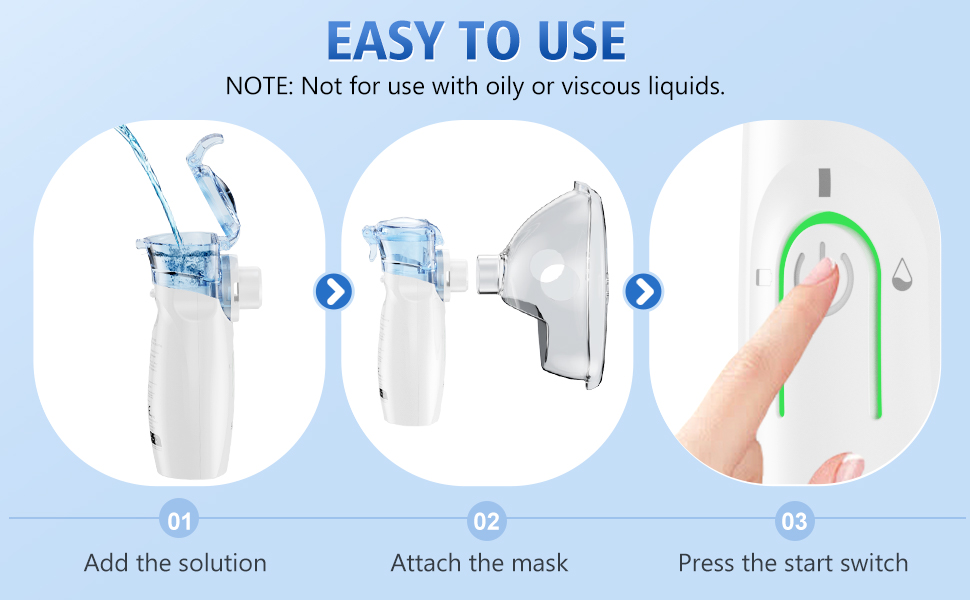 EASY TO USE

NOTE: Not for use with oily or viscous liquids.

01
Add the solution

02
Attach the mask

03
Press the start switch